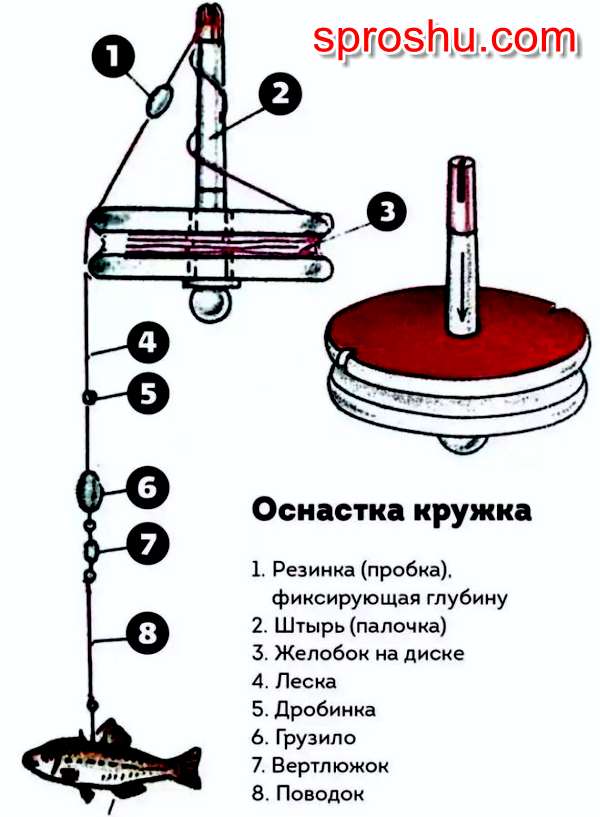 sproshu.com

1

2

3

4

5

6

7

8

Оснастка кружка

1. Резинка (пробка), фиксирующая глубину
2. Штырь (палочка)
3. Желобок на диске
4. Леска
5. Дробинка
6. Грузило
7. Вертлюжок
8. Поводок